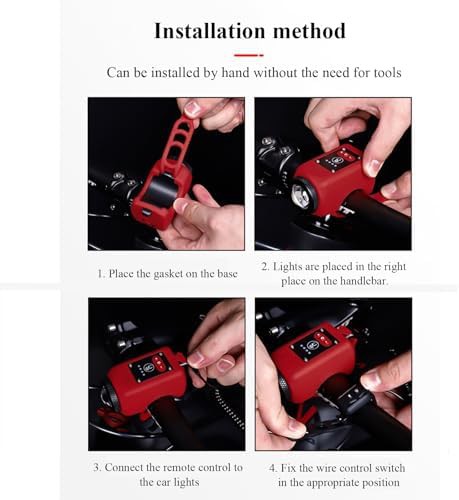 Installation method

Can be installed by hand without the need for tools

1. Place the gasket on the base

2. Lights are placed in the right place on the handlebar.

3. Connect the remote control to the car lights

4. Fix the wire control switch in the appropriate position